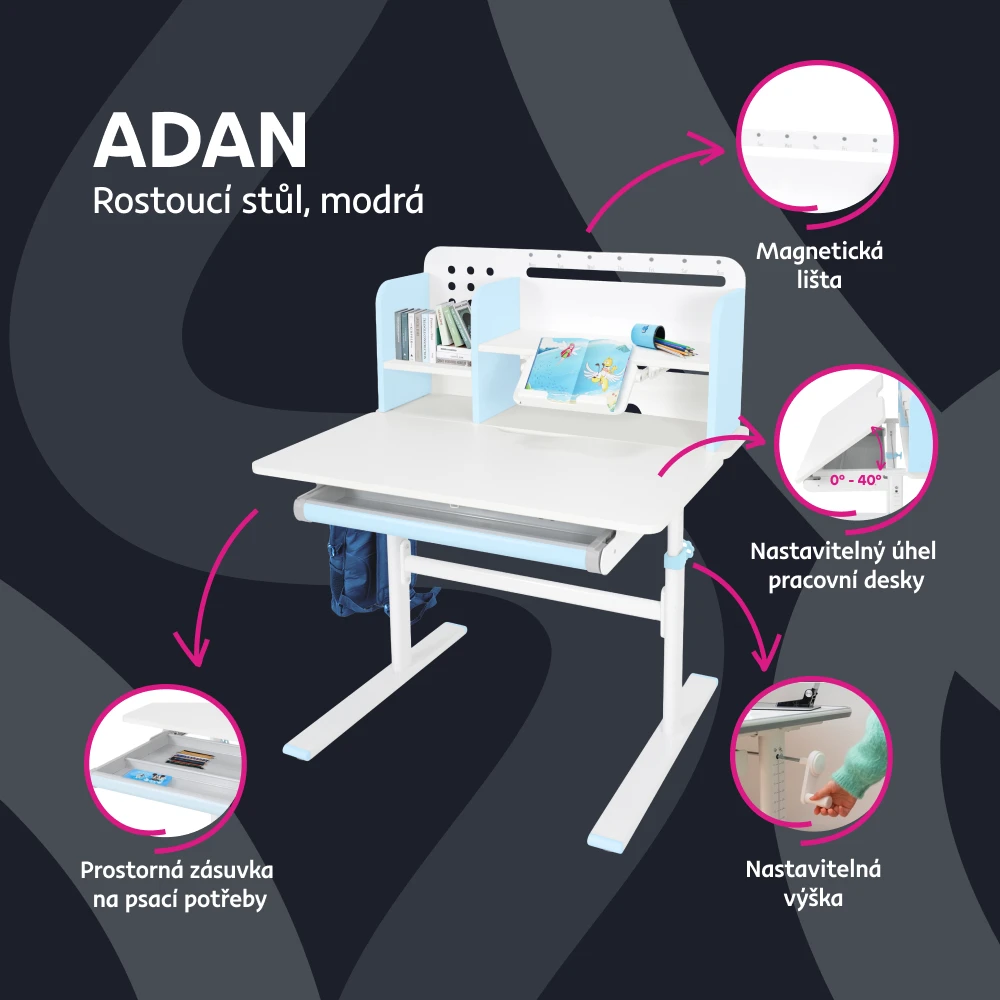 ADAN
Rostoucí stůl, modrá

Magnetická lišta

0° - 40°

Nastavitelný úhel pracovní desky

Nastavitelná výška

Prostorná zásuvka na psací potřeby