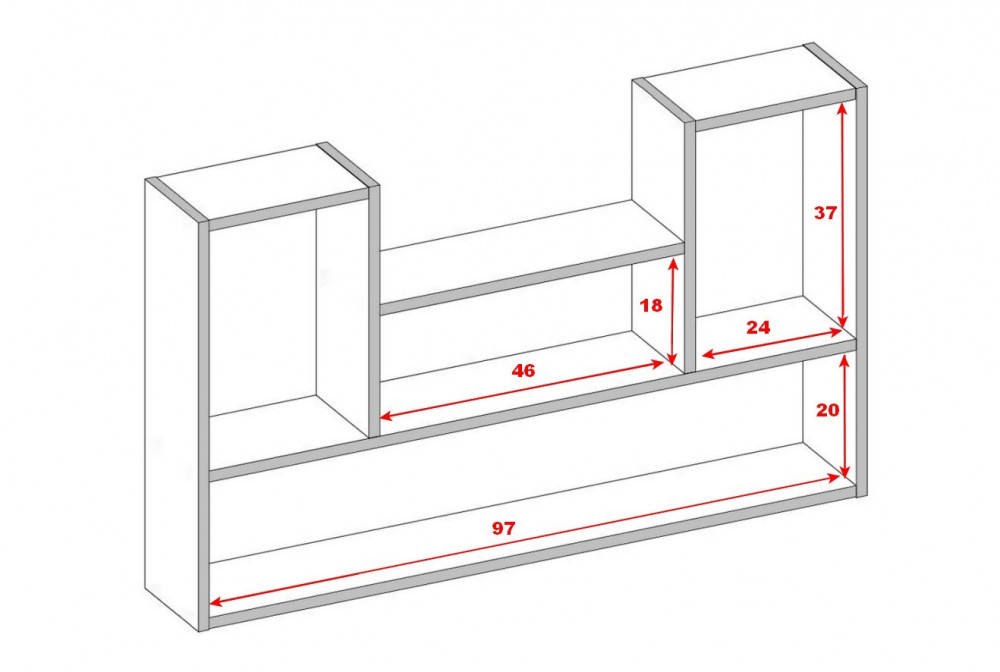 37
18
24
46
20
97