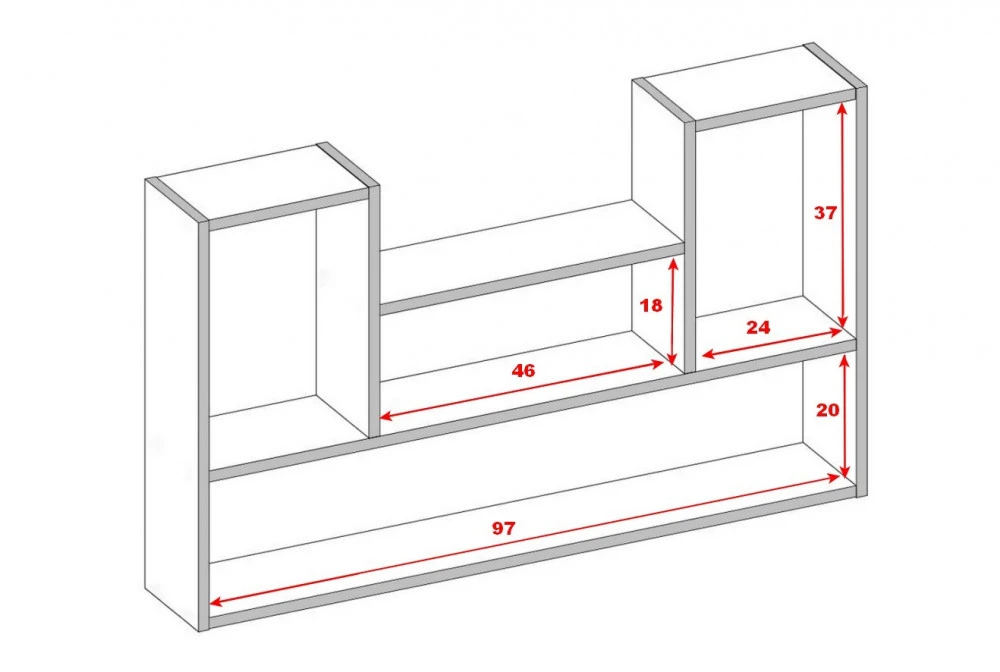 37
18
24
46
20
97