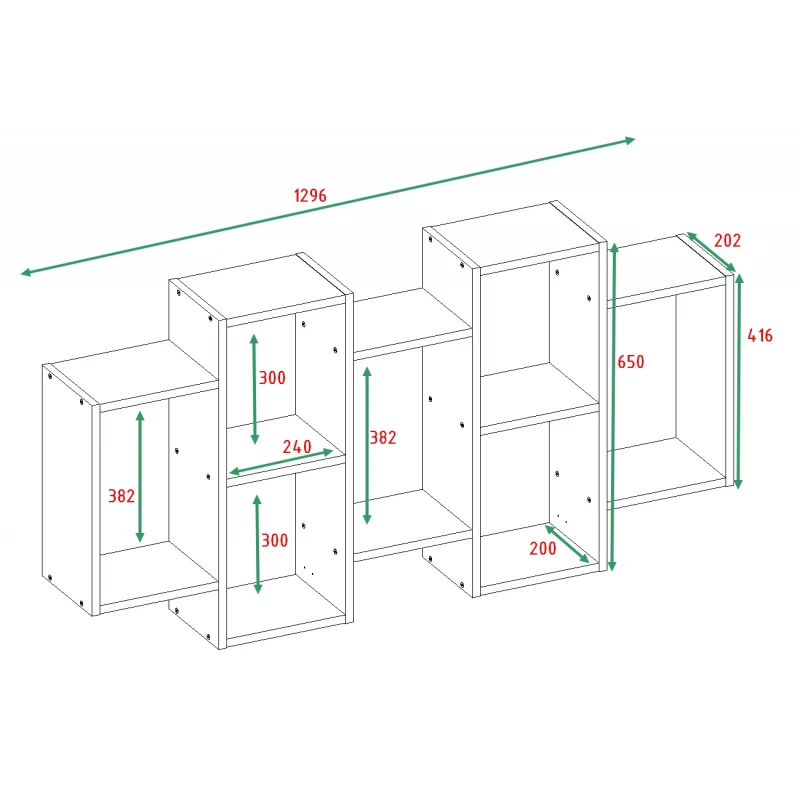 1296

202

416

650

300

240

382

382

300

200