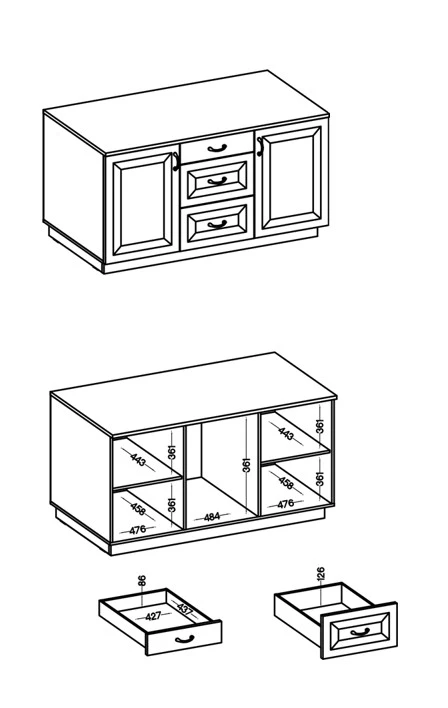 443
361
458
361
476
361
484
443
361
458
361
476
86
427
437
126