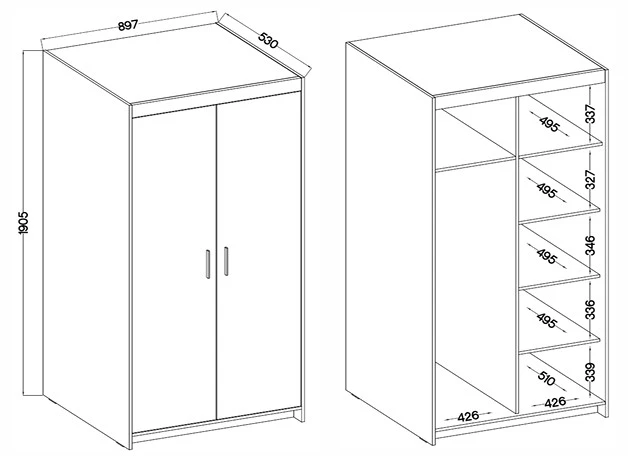 897
530
1905
495
337
495
327
495
346
495
336
510
339
426
426