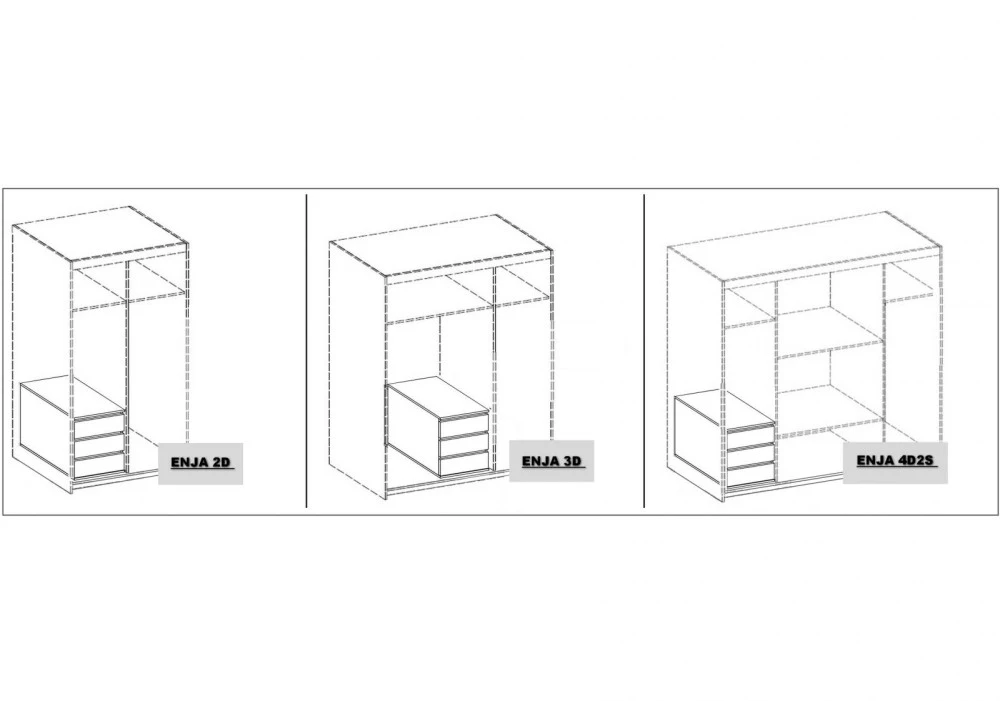 ENJA 2D

ENJA 3D

ENJA 4D2S