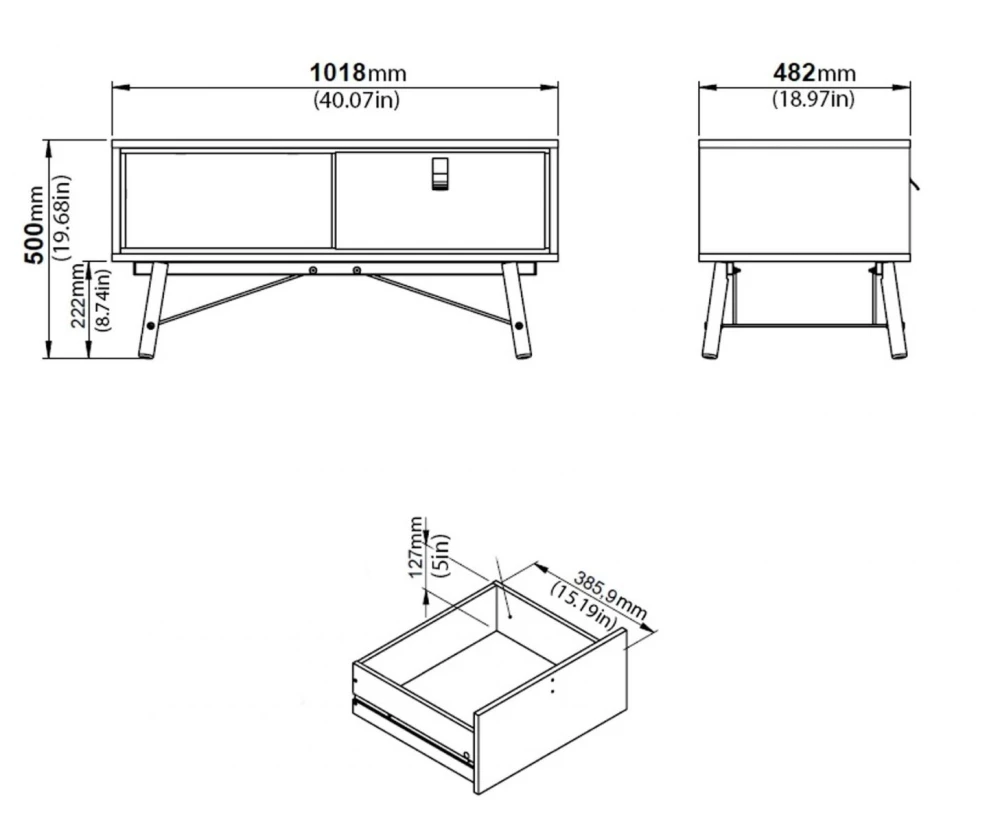 1018mm
(40.07in)

482mm
(18.97in)

500mm
(19.68in)

222mm
(8.74in)

127mm
(5in)

385.9mm
(15.19in)