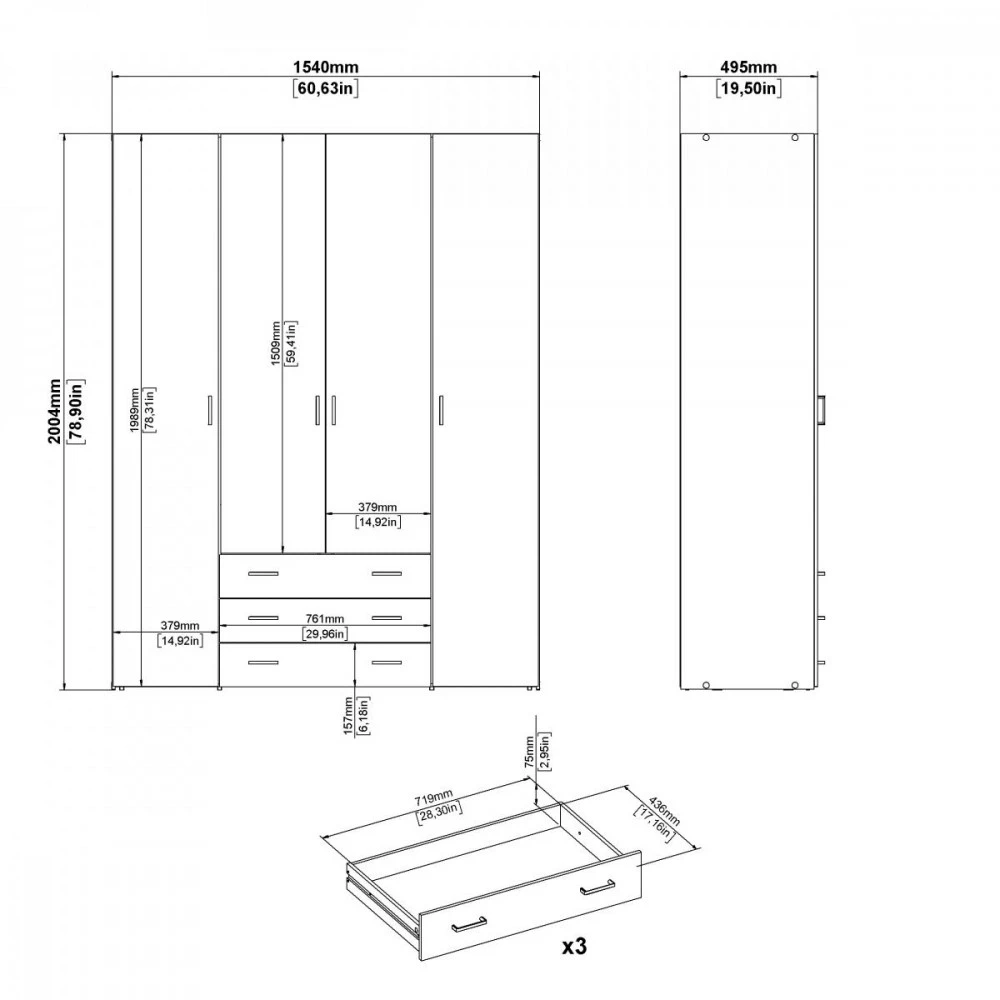 1540mm
[60,63in]

495mm
[19,50in]

2004mm
[78,90in]

1989mm
[78,31in]

1509mm
[59,41in]

379mm
[14,92in]

379mm
[14,92in]

761mm
[29,96in]

157mm
[6,18in]

75mm
[2,95in]

719mm
[28,30in]

436mm
[17,16in]

x3